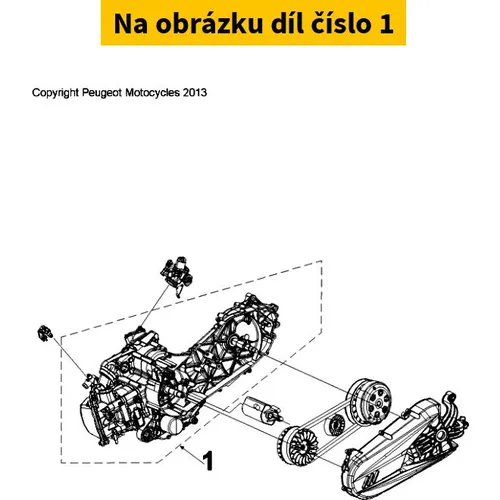 Na obrázku díl číslo 1

Copyright Peugeot Motocycles 2013

1