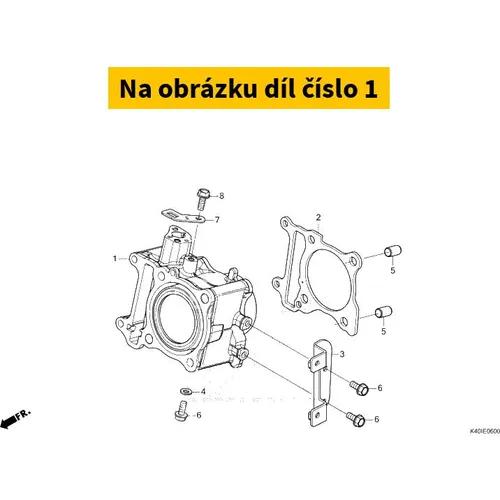 Na obrázku díl číslo 1

8
7
2
1
5
5
3
4
6
6
6
FR.
K40IE0600