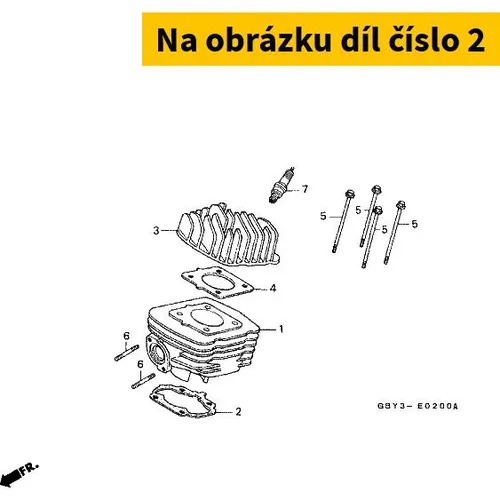 Na obrázku díl číslo 2

7
5
5
5
5
3
4
1
6
6
2
GBY3- E0200A
FR.