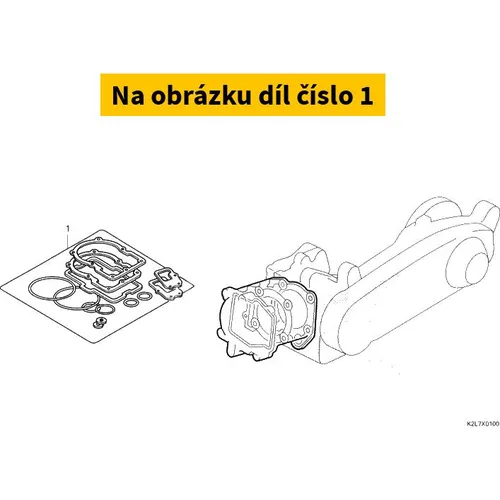 Na obrázku díl číslo 1

1

K2L7X0100