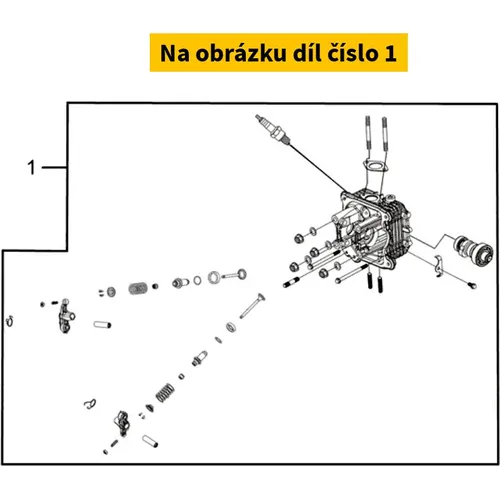 Na obrázku díl číslo 1

1