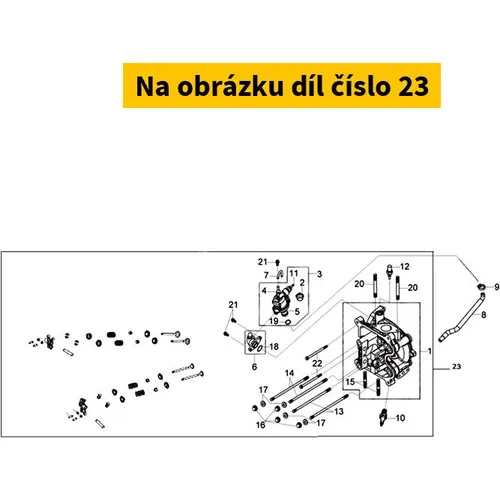 Na obrázku díl číslo 23

21
7
11
3
2
4
5
19
21
18
6
12
20
20
9
8
1
23
22
14
15
17
13
16
17
10