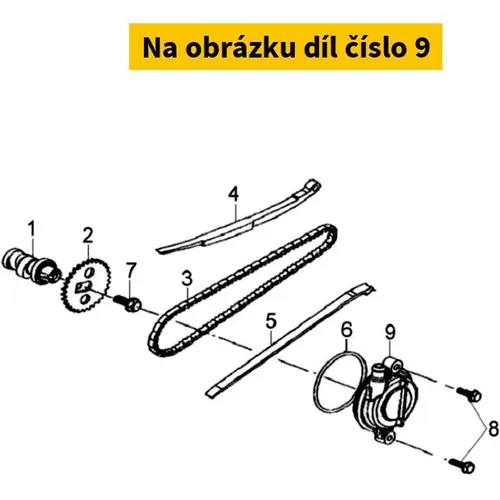 Na obrázku díl číslo 9

4
1
2
7
3
5
6
9
8