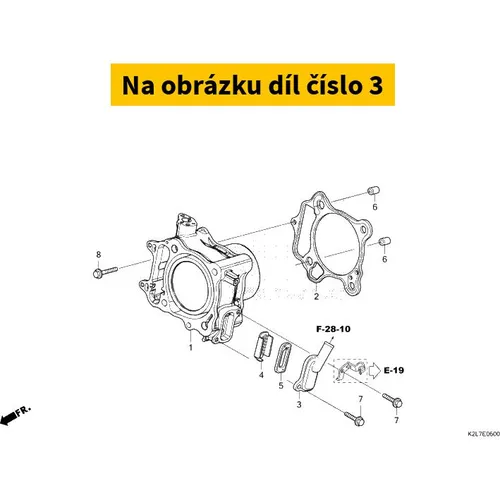 Na obrázku díl číslo 3

6

6

8

2

1

F-28-10

E-19

4

5

3

7

7

FR.

K2L7E0600