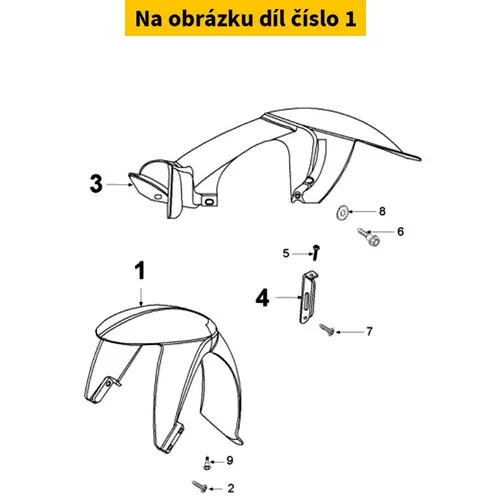 Na obrázku díl číslo 1

3

8

6

5

1

4

7

9

2