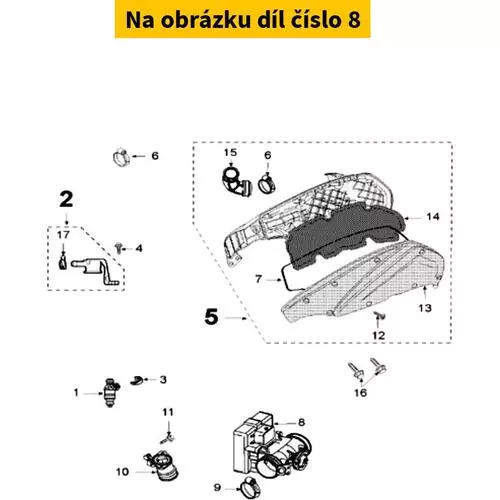 Na obrázku díl číslo 8

6

15

6

2

17

4

14

7

13

5

12

3

1

16

11

8

10

9