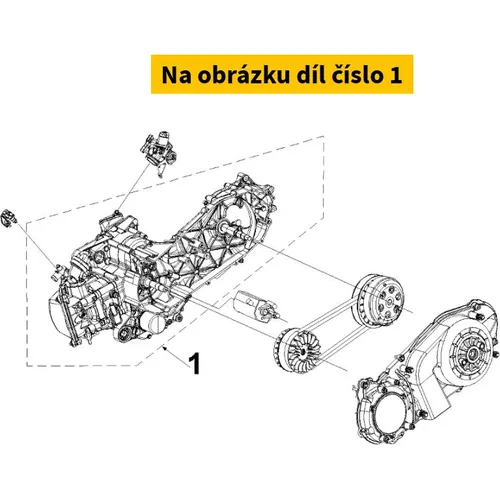 Na obrázku díl číslo 1

1