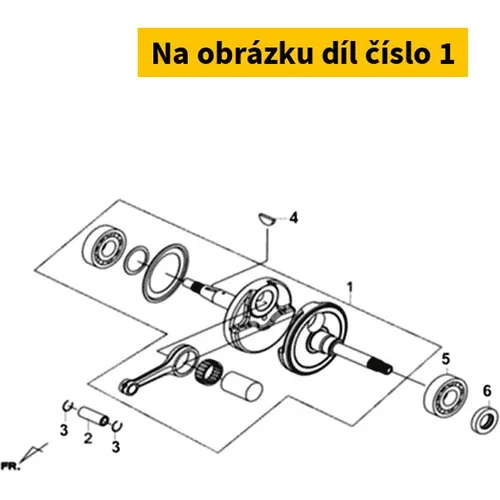 Na obrázku díl číslo 1

4

1

5

6

3

2

3

FR.