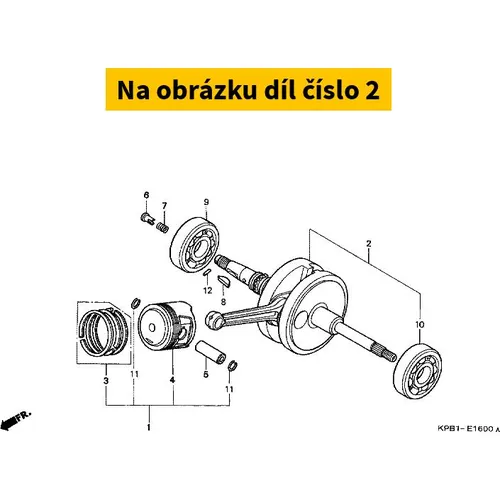 Na obrázku díl číslo 2

6
7
9
2
12
8
10
3
11
4
5
11
1
FR.

KPB1- E1600 A