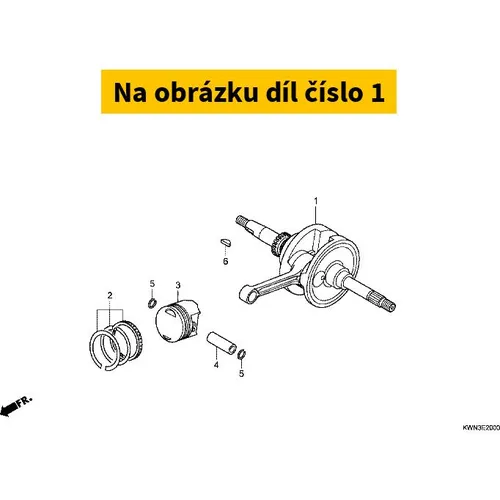 Na obrázku díl číslo 1

1

6

5

3

2

4

5

FR.

KWN3E2000