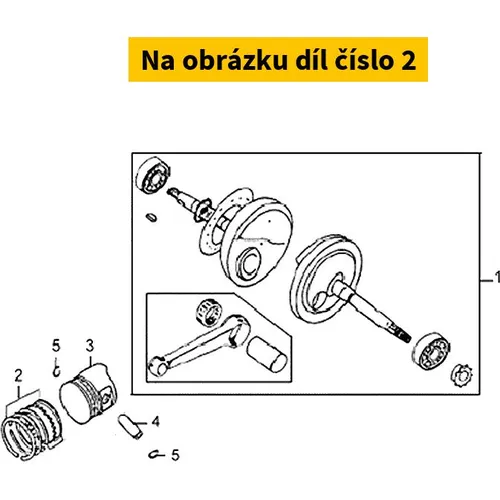 Na obrázku díl číslo 2

1
5
3
2
4
5