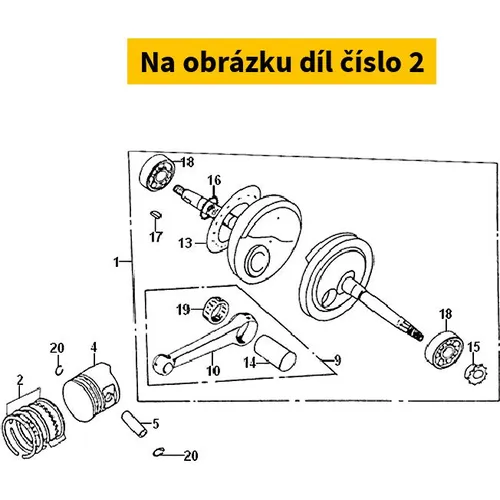 Na obrázku díl číslo 2

18
16
17
13
1
19
10
14
9
18
15
20
4
2
5
20