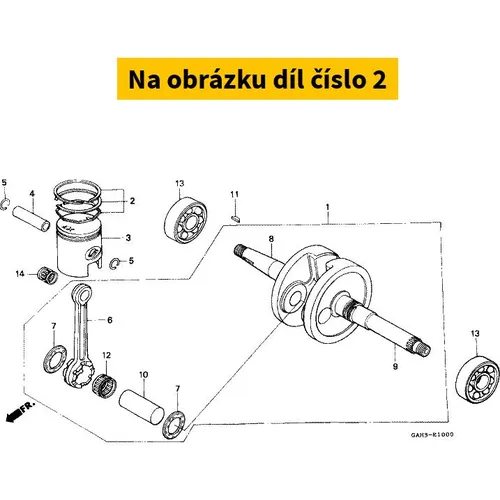 Na obrázku díl číslo 2

5
4
2
3
5
14
13
11
1
8
6
7
12
10
7
9
13
FR.
GAK5-E1000