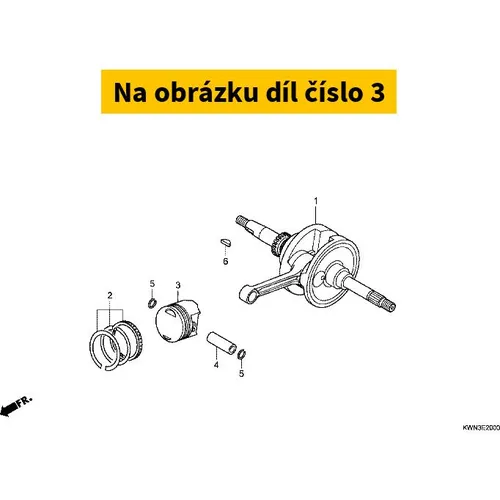 Na obrázku díl číslo 3

1

6

5

3

2

4

5

FR.

KWN3E2000