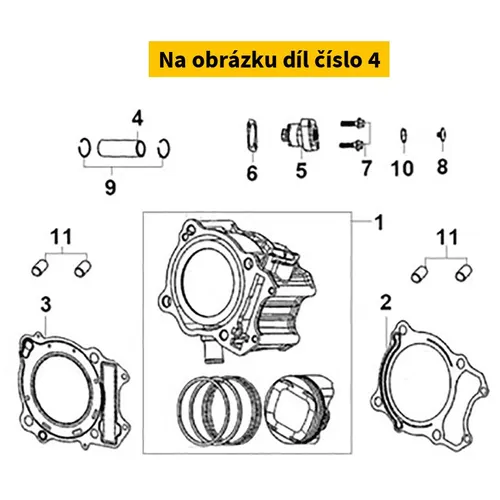 Na obrázku díl číslo 4

4

9

6

5

7

10

8

1

11

11

3

2