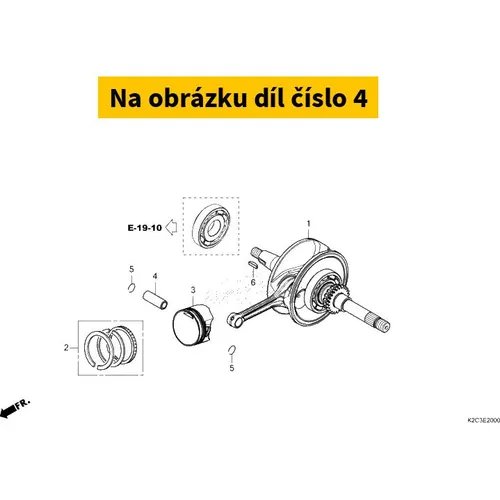 Na obrázku díl číslo 4

E-19-10

1

5

4

6

3

2

5

FR.

K2C3E2000