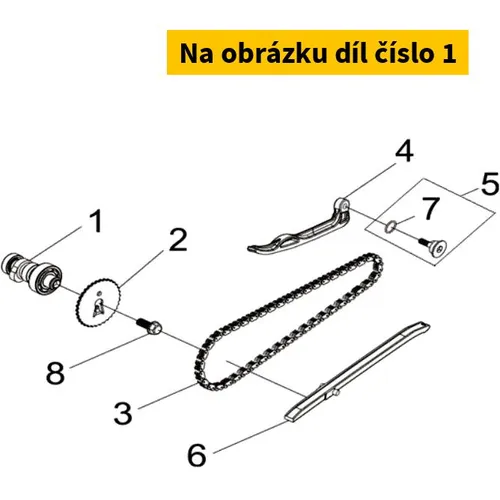 Na obrázku díl číslo 1

4
5
7
1
2
8
3
6