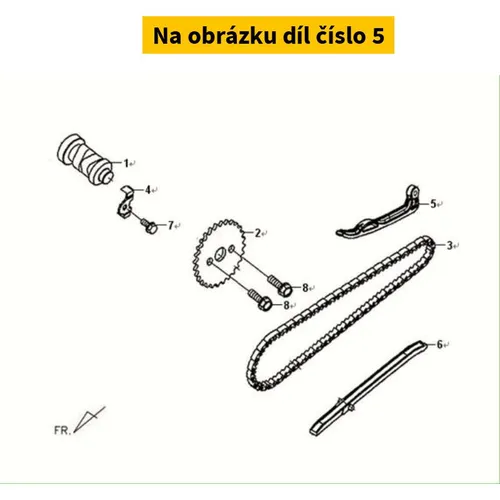 Na obrázku díl číslo 5

1
4
7
2
5
3
8
8
6
FR.