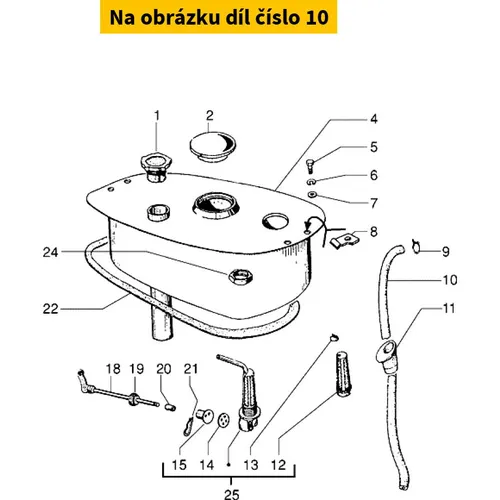 Na obrázku díl číslo 10

1
2
4
5
6
7
8
9
10
11
24
22
18
19
20
21
15
14
13
12
25