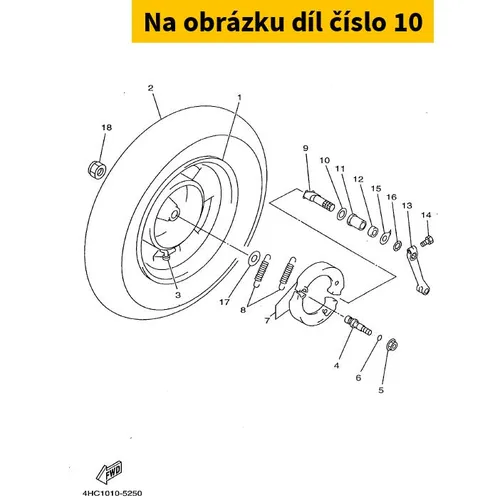 Na obrázku díl číslo 10

2
1
18
9
10
11
12
15
16
13
14
3
17
8
7
4
6
5

FWD
4HC1010-5250