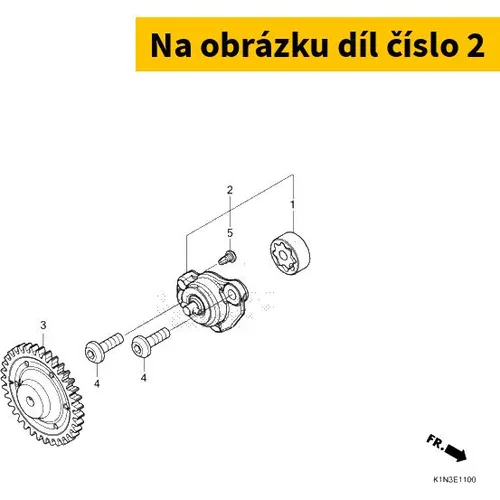 Na obrázku díl číslo 2

2
1
5
3
4
4
FR.
K1N3E1100