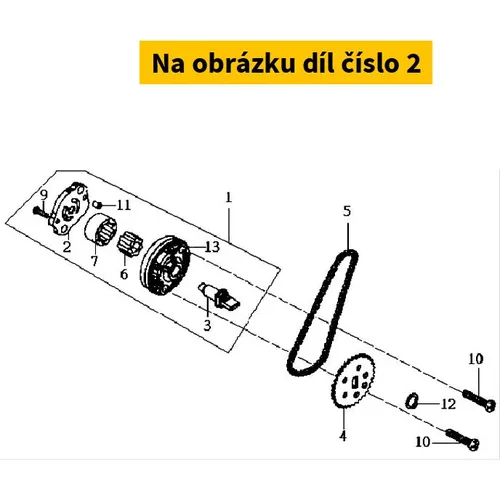 Na obrázku díl číslo 2

9
11
1
5
2
7
6
13
3
10
12
4
10