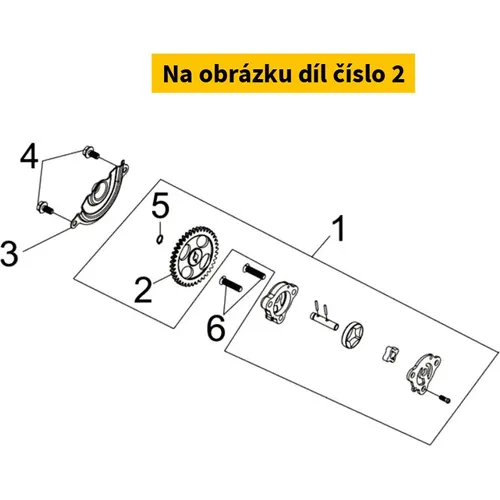 Na obrázku díl číslo 2

4

5

1

3

2

6