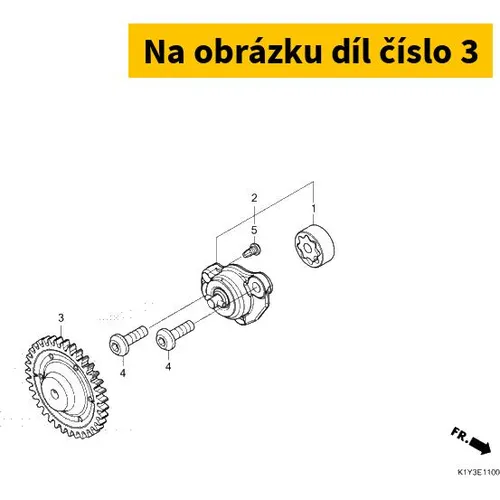 Na obrázku díl číslo 3

2

1

5

3

4

4

FR.

K1Y3E1100