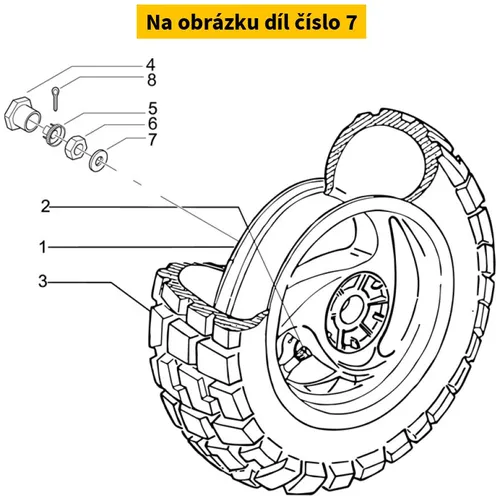 Na obrázku díl číslo 7

4
8
5
6
7
2
1
3