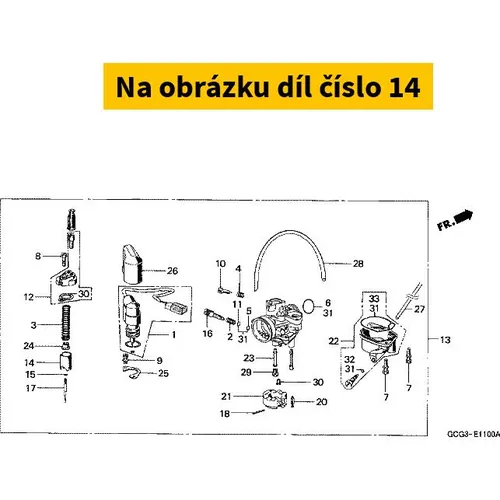 Na obrázku díl číslo 14

FR.

8
12
30
3
24
14
15
17
26
1
9
25
10
4
11
5
16
2
31
28
6
31
23
29
30
21
20
18
33
31
27
22
13
32
31
7
7

GCG3-E1100A