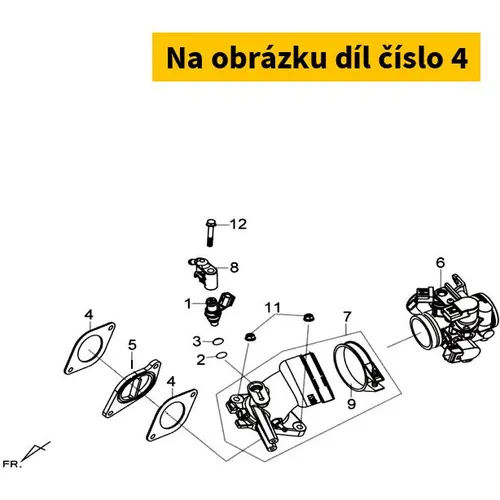 Na obrázku díl číslo 4

12
8
6
1
11
7
4
3
5
2
4
9
FR.