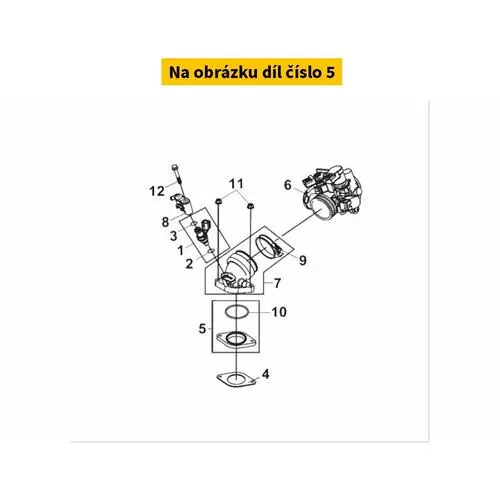 Na obrázku díl číslo 5

12
11
6
8
3
1
2
9
7
10
5
4