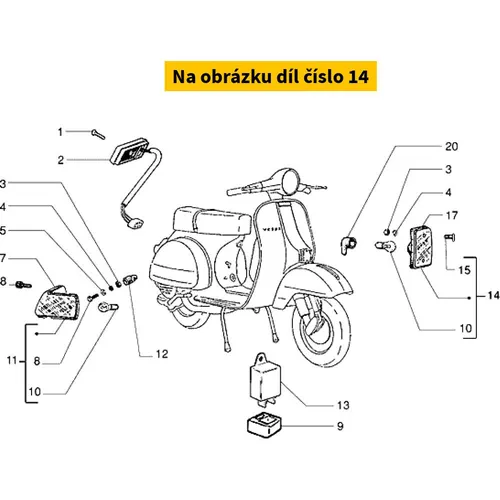 Na obrázku díl číslo 14

1
2
3
4
5
7
8
11
8
10
12
20
3
4
17
15
14
10
13
9