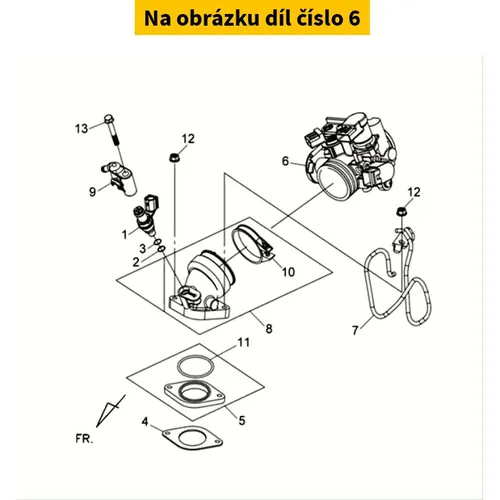 Na obrázku díl číslo 6

13
12
6
9
12
1
3
2
10
8
7
11
5
4
FR.