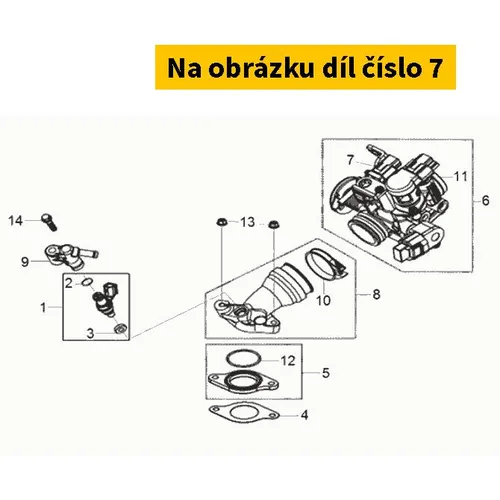 Na obrázku díl číslo 7

7
11
6
14
13
9
2
1
3
10
8
12
5
4