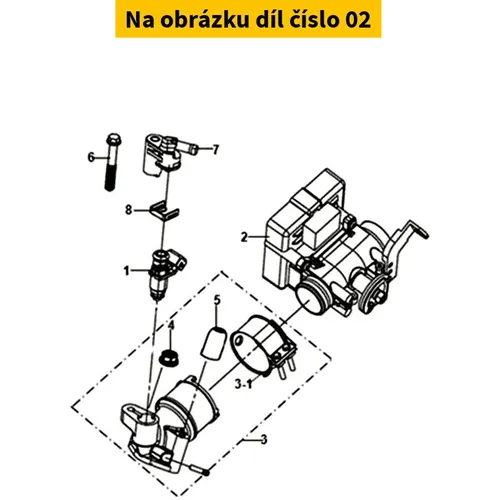 Na obrázku díl číslo 02

6
7
8
2
1
5
4
3-1
3