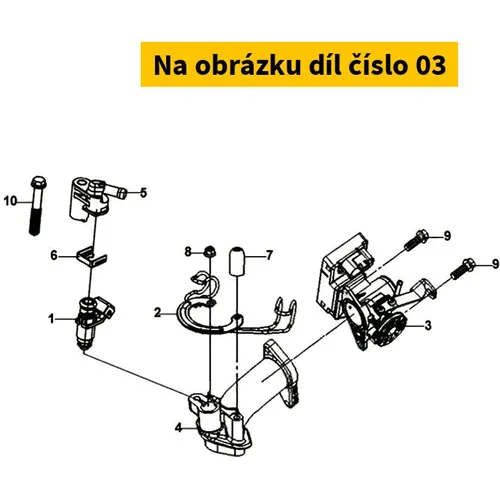 Na obrázku díl číslo 03

10
5
6
8
7
9
9
1
2
3
4