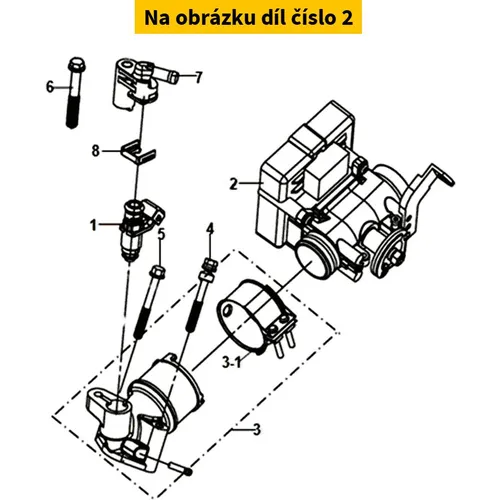 Na obrázku díl číslo 2

6
7
8
2
1
5
4
3-1
3