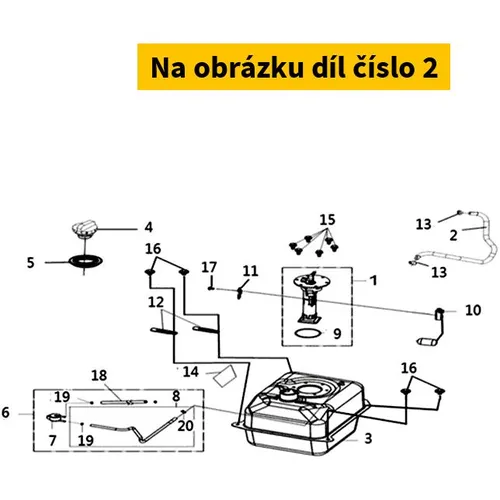 Na obrázku díl číslo 2

4
5
16
17
11
15
13
2
13
1
10
12
9
14
18
16
19
8
6
7
19
20
3