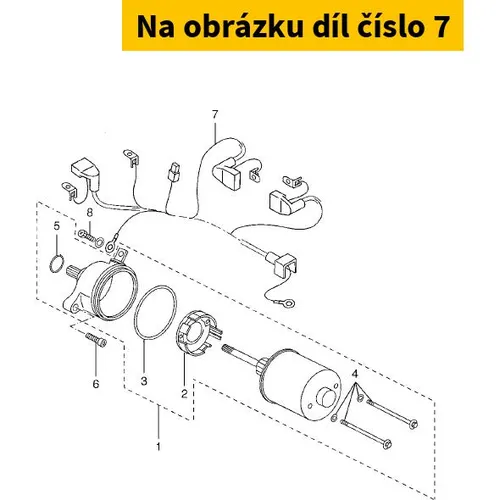 Na obrázku díl číslo 7

7
8
5
6
3
2
4
1