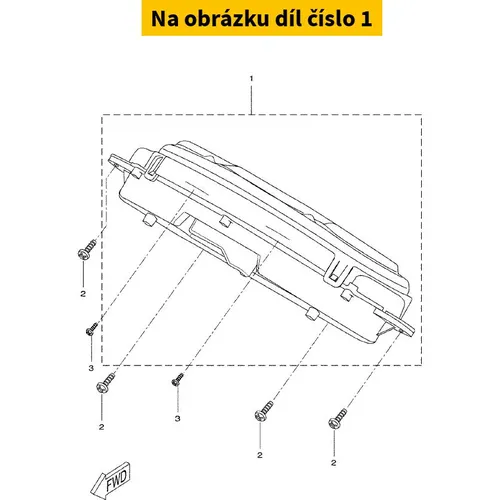 Na obrázku díl číslo 1

1

2

3

2

3

2

2

FWD