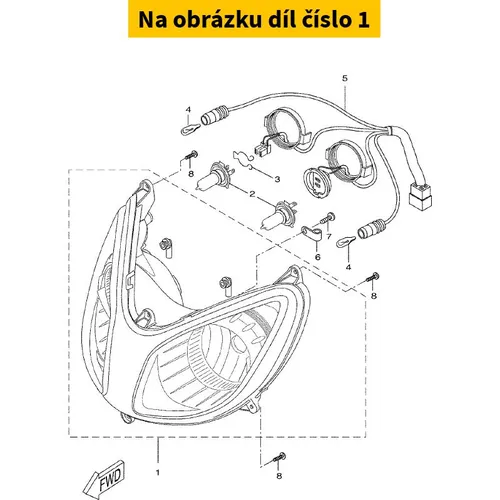 Na obrázku díl číslo 1

5
4
8
3
2
7
6
4
8
1
8
FWD