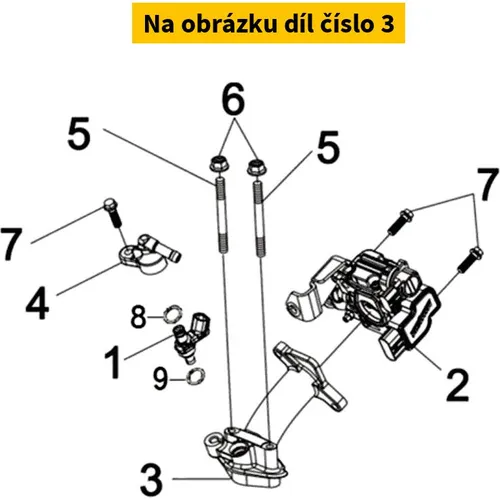 Na obrázku díl číslo 3

6
5
5
7
7
4
8
1
9
2
3