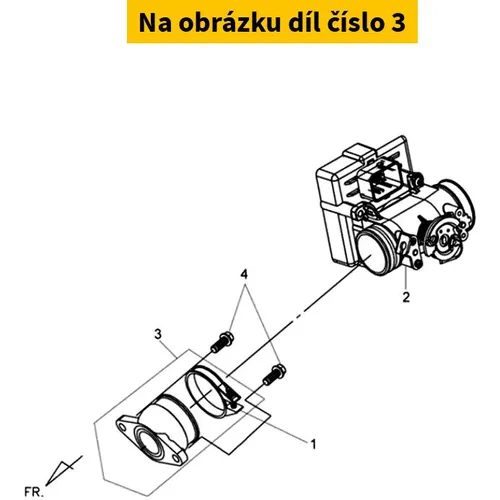 Na obrázku díl číslo 3

4

2

3

1

FR.