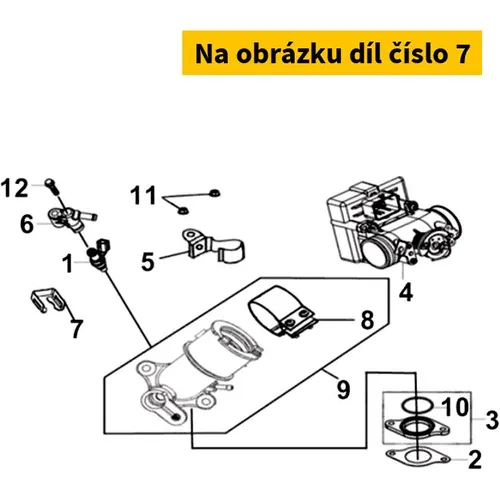 Na obrázku díl číslo 7

12
11
6
1
5
4
7
8
9
10
3
2