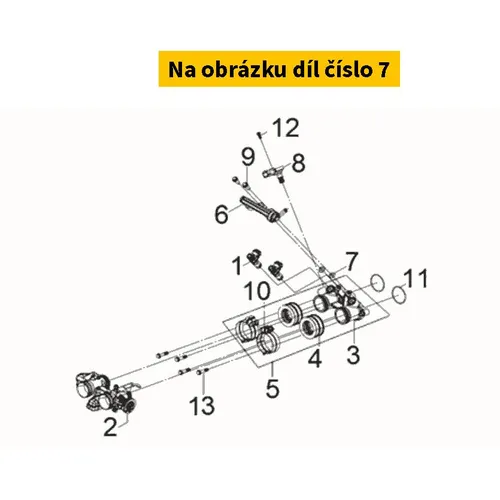 Na obrázku díl číslo 7

12
9
8
6
1
7
10
11
4
3
5
13
2