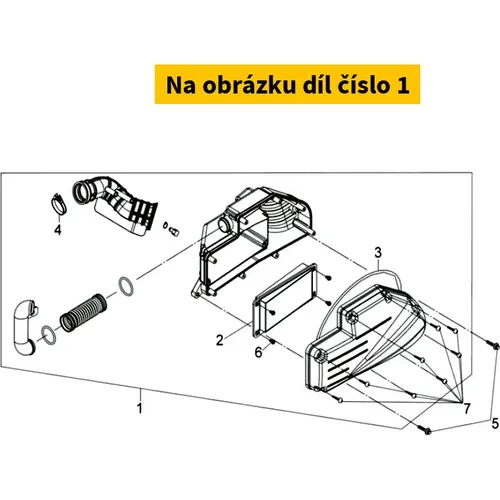 Na obrázku díl číslo 1

4

3

2

6

1

7

5