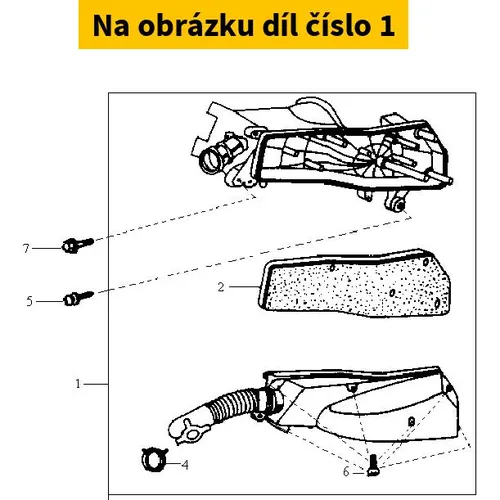 Na obrázku díl číslo 1

7
5
2
1
4
6