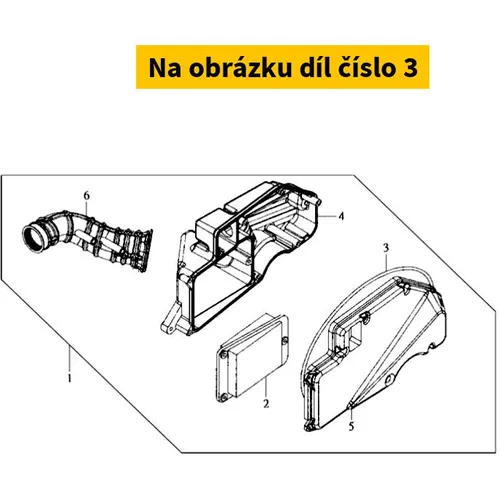 Na obrázku díl číslo 3

6

4

3

1

2

5