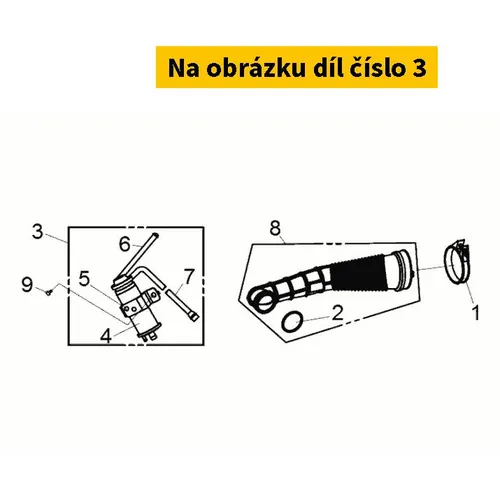 Na obrázku díl číslo 3

3
6
9
5
7
4
8
2
1